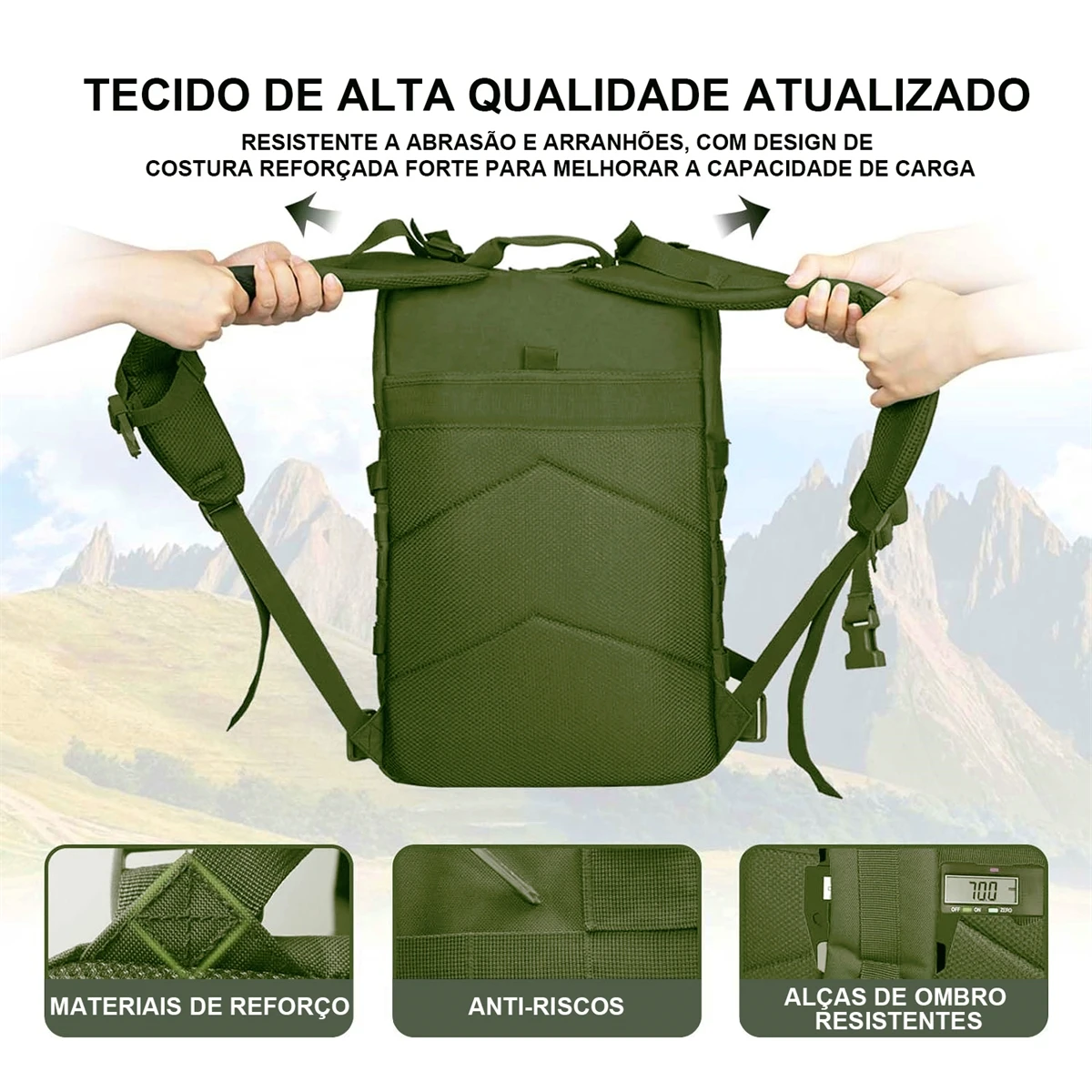 TECIDO DE ALTA QUALIDADE ATUALIZADO

RESISTENTE A ABRASÃO E ARRANHÕES, COM DESIGN DE COSTURA REFORÇADA FORTE PARA MELHORAR A CAPACIDADE DE CARGA

7.00
OFF ON ZERO

MATERIAIS DE REFORÇO

ANTI-RISCOS

ALÇAS DE OMBRO RESISTENTES